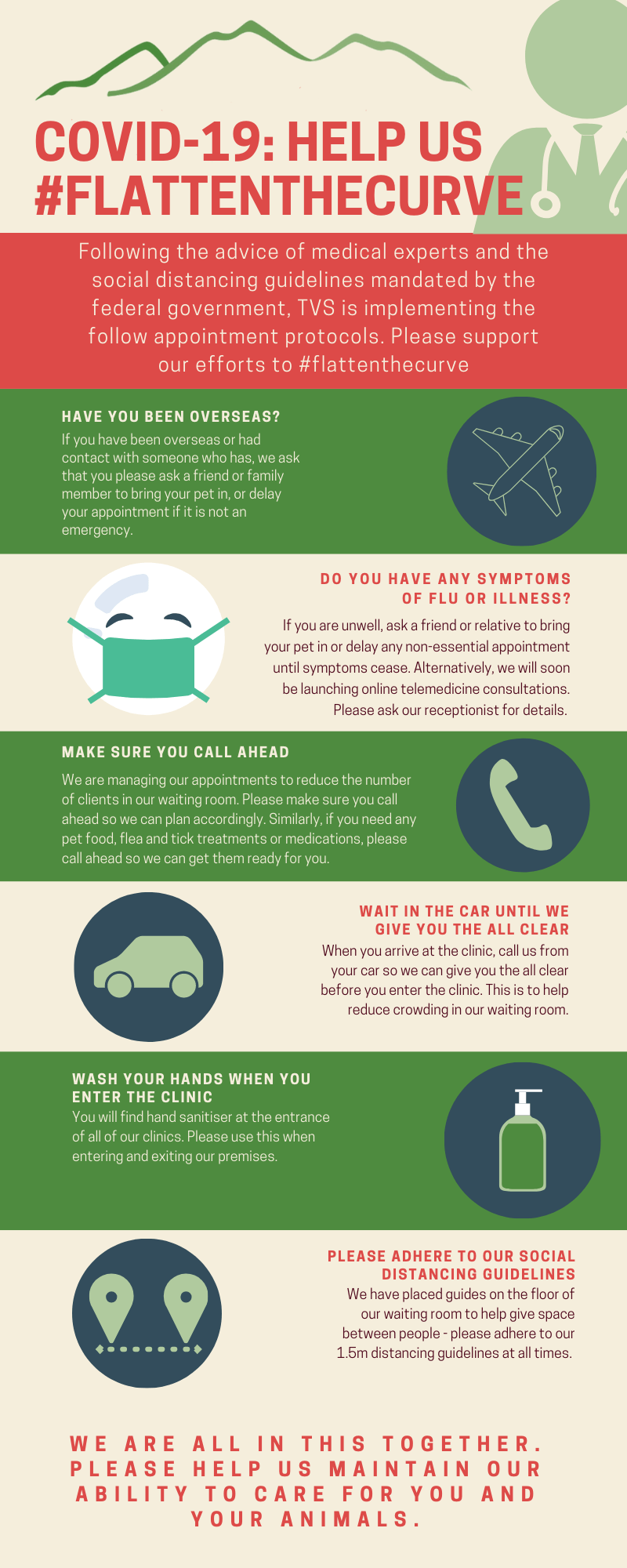 COVID-19: HELP US #FLATTENTHECURVE

Following the advice of medical experts and the social distancing guidelines mandated by the federal government, TVS is implementing the follow appointment protocols. Please support our efforts to #flattenthecurve

HAVE YOU BEEN OVERSEAS?

If you have been overseas or had contact with someone who has, we ask that you please ask a friend or family member to bring your pet in, or delay your appointment if it is not an emergency.

DO YOU HAVE ANY SYMPTOMS OF FLU OR ILLNESS?

If you are unwell, ask a friend or relative to bring your pet in or delay any non-essential appointment until symptoms cease. Alternatively, we will soon be launching online telemedicine consultations. Please ask our receptionist for details.

MAKE SURE YOU CALL AHEAD

We are managing our appointments to reduce the number of clients in our waiting room. Please make sure you call ahead so we can plan accordingly. Similarly, if you need any pet food, flea and tick treatments or medications, please call ahead so we can get them ready for you.

WAIT IN THE CAR UNTIL WE GIVE YOU THE ALL CLEAR

When you arrive at the clinic, call us from your car so we can give you the all clear before you enter the clinic. This is to help reduce crowding in our waiting room.

WASH YOUR HANDS WHEN YOU ENTER THE CLINIC

You will find hand sanitiser at the entrance of all of our clinics. Please use this when entering and exiting our premises.

PLEASE ADHERE TO OUR SOCIAL DISTANCING GUIDELINES

We have placed guides on the floor of our waiting room to help give space between people - please adhere to our 1.5m distancing guidelines at all times.

WE ARE ALL IN THIS TOGETHER. PLEASE HELP US MAINTAIN OUR ABILITY TO CARE FOR YOU AND YOUR ANIMALS.